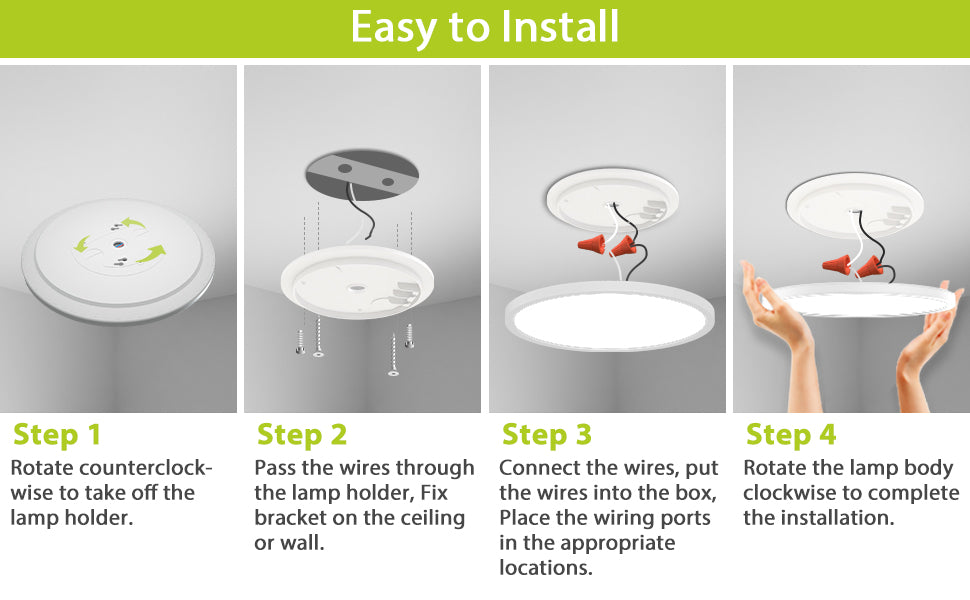 Easy to Install

Step 1
Rotate counterclockwise to take off the lamp holder.

Step 2
Pass the wires through the lamp holder, Fix bracket on the ceiling or wall.

Step 3
Connect the wires, put the wires into the box, Place the wiring ports in the appropriate locations.

Step 4
Rotate the lamp body clockwise to complete the installation.