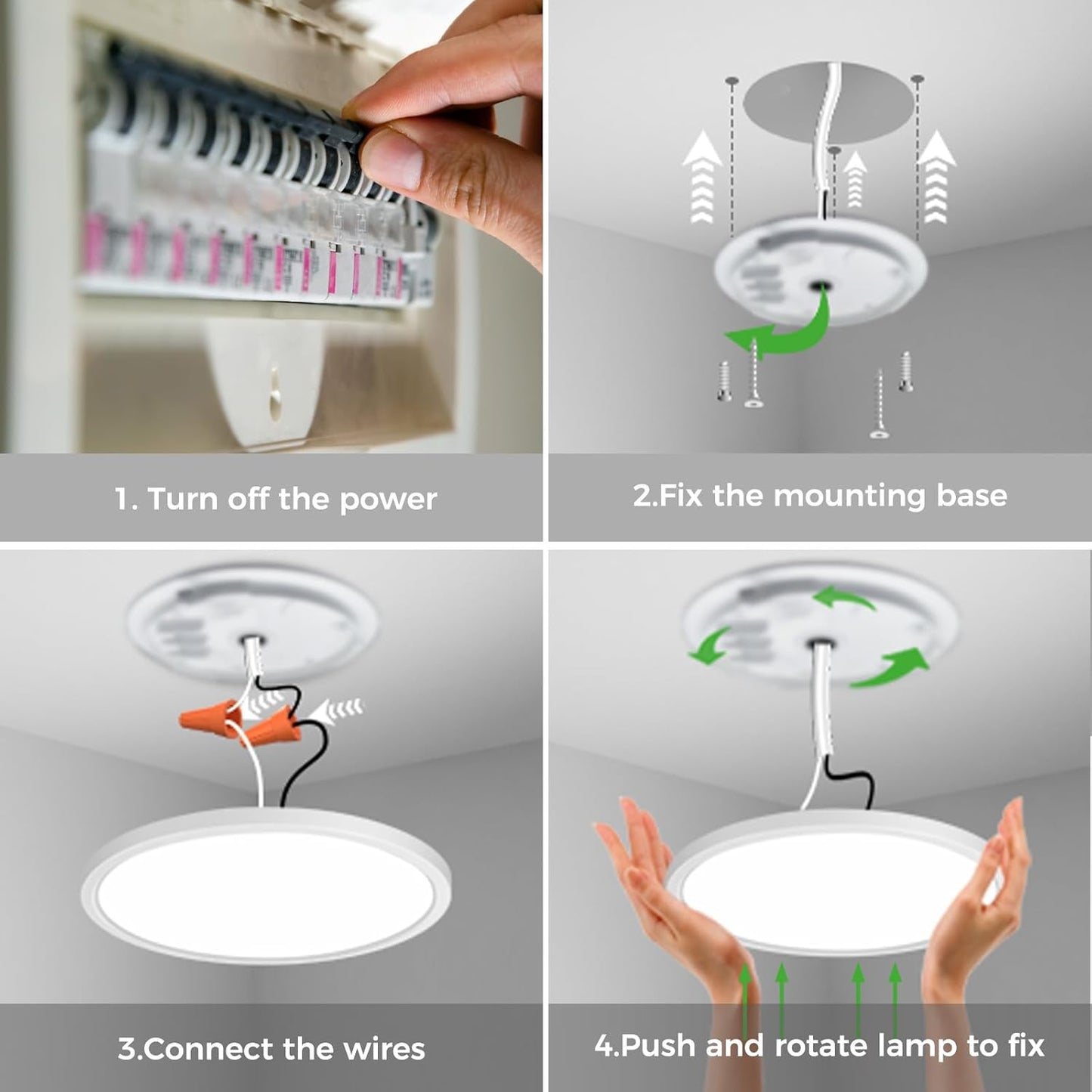 1. Turn off the power

2.Fix the mounting base

3.Connect the wires

4.Push and rotate lamp to fix