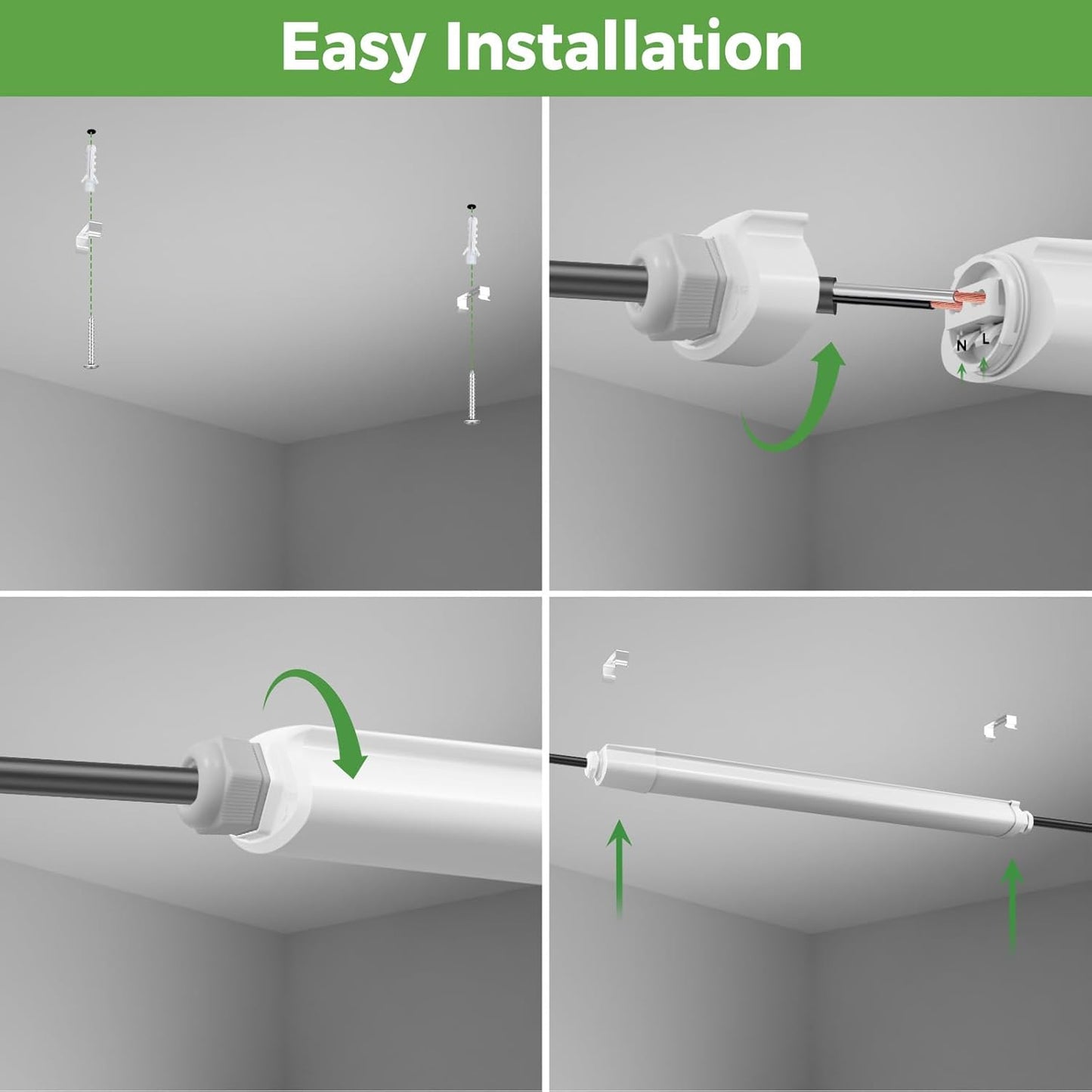 Easy Installation

N L